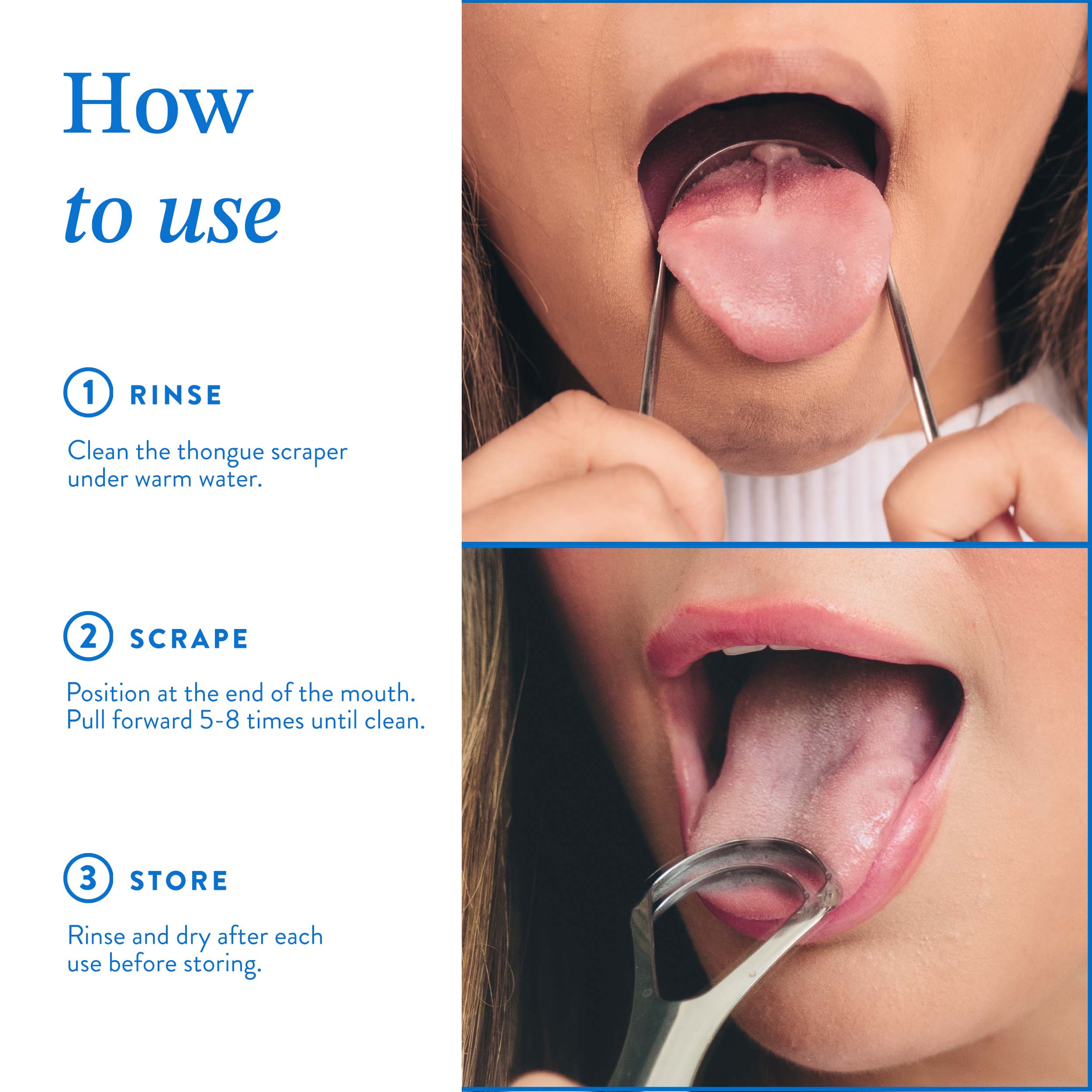 How
to use

1 RINSE

Clean the thongue scraper under warm water.

2 SCRAPE

Position at the end of the mouth. Pull forward 5-8 times until clean.

3 STORE

Rinse and dry after each use before storing.